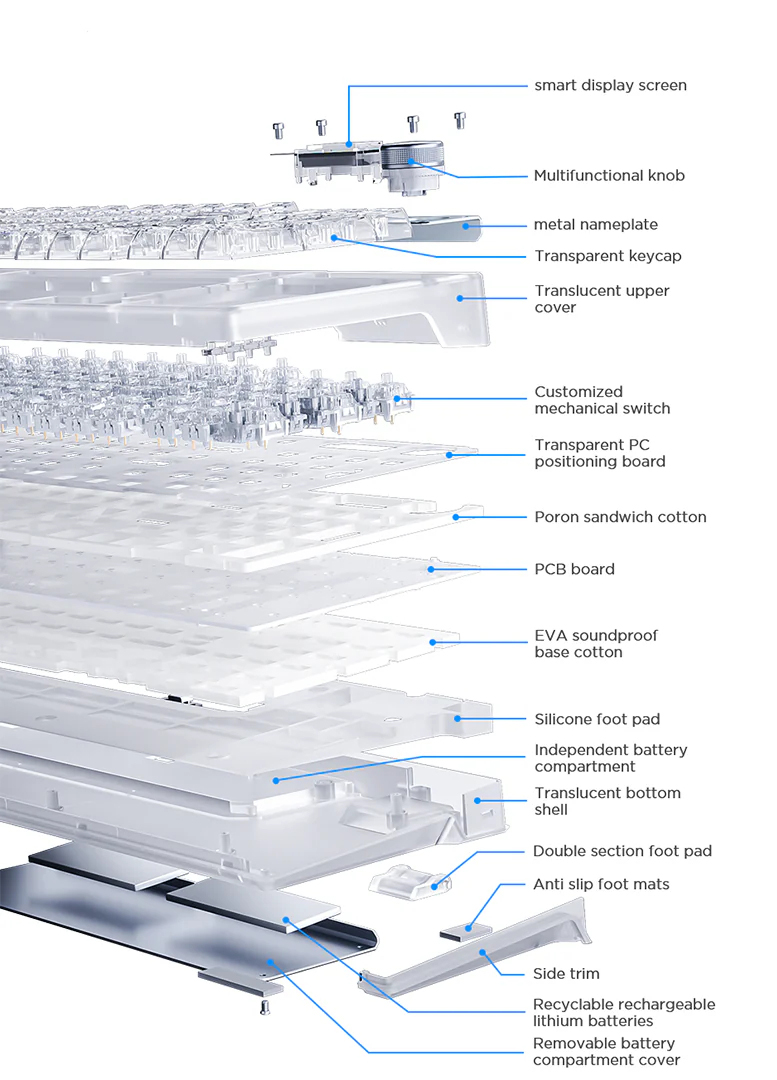 smart display screen

Multifunctional knob

metal nameplate

Transparent keycap

Translucent upper cover

Customized mechanical switch

Transparent PC positioning board

Poron sandwich cotton

PCB board

EVA soundproof base cotton

Silicone foot pad

Independent battery compartment

Translucent bottom shell

Double section foot pad

Anti slip foot mats

Side trim

Recyclable rechargeable lithium batteries

Removable battery compartment cover